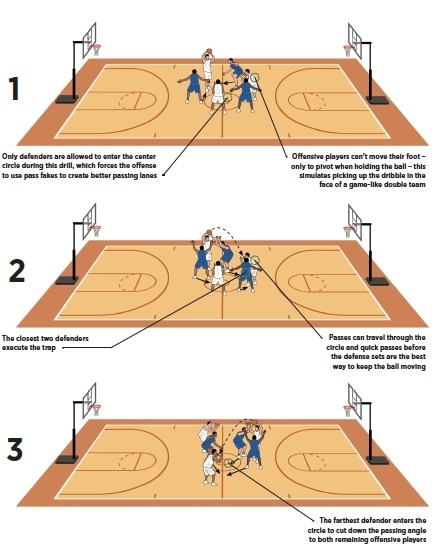 1

Only defenders are allowed to enter the center circle during this drill, which forces the offense to use pass fakes to create better passing lanes

Offensive players can't move their foot – only to pivot when holding the ball – this simulates picking up the dribble in the face of a game-like double team

2

The closest two defenders execute the trap

Passes can travel through the circle and quick passes before the defense sets are the best way to keep the ball moving

3

The farthest defender enters the circle to cut down the passing angle to both remaining offensive players